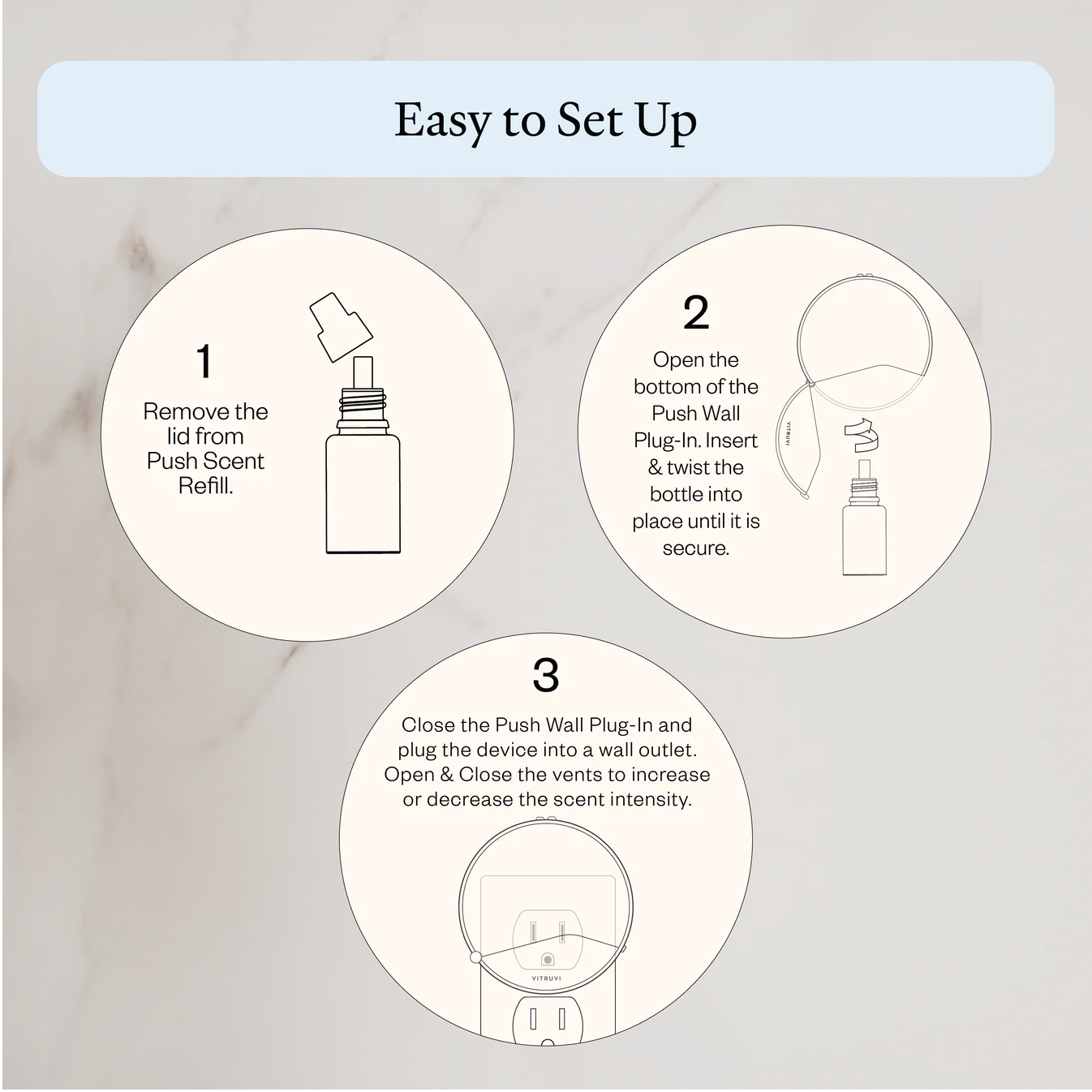 Easy to Set Up

1

Remove the lid from Push Scent Refill.

2

Open the bottom of the Push Wall Plug-In. Insert & twist the bottle into place until it is secure.

VITRUVI

3

Close the Push Wall Plug-In and plug the device into a wall outlet. Open & Close the vents to increase or decrease the scent intensity.

VITRUVI